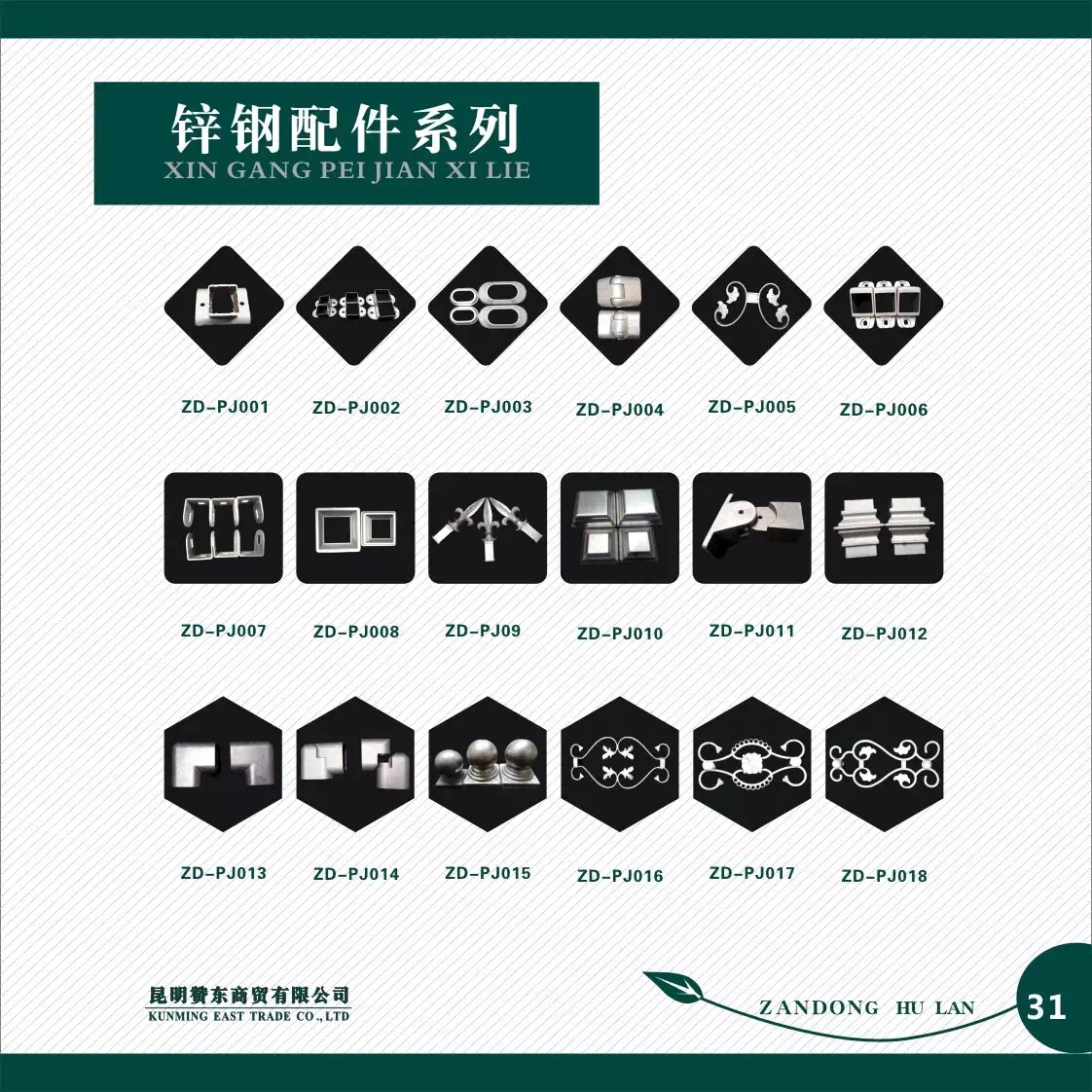 锌钢配件系列
XIN GANG PEI JIAN XI LIE

ZD-PJ001 ZD-PJ002 ZD-PJ003 ZD-PJ004 ZD-PJ005 ZD-PJ006

ZD-PJ007 ZD-PJ008 ZD-PJ09 ZD-PJ010 ZD-PJ011 ZD-PJ012

ZD-PJ013 ZD-PJ014 ZD-PJ015 ZD-PJ016 ZD-PJ017 ZD-PJ018

昆明赞东商贸有限公司
KUNMING EAST TRADE CO.,LTD

ZANDONG HU LAN

31